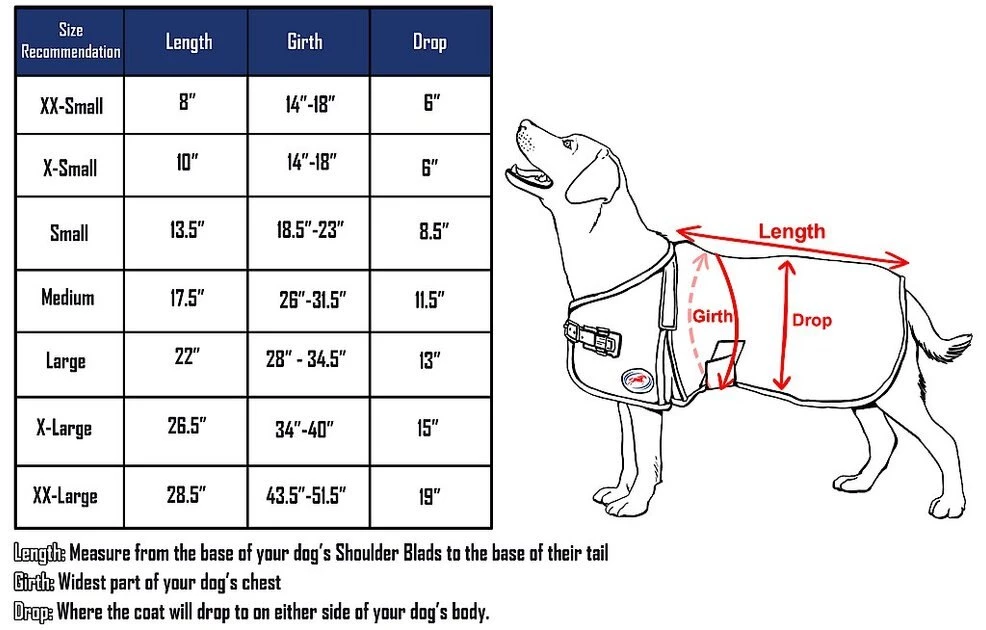 | Size Recommendation | Length | Girth | Drop |
|---|---|---|---|
| XX-Small | 8" | 14"-18" | 6" |
| X-Small | 10" | 14"-18" | 6" |
| Small | 13.5" | 18.5"-23" | 8.5" |
| Medium | 17.5" | 26"-31.5" | 11.5" |
| Large | 22" | 28" - 34.5" | 13" |
| X-Large | 26.5" | 34"-40" | 15" |
| XX-Large | 28.5" | 43.5"-51.5" | 19" |

Length

Girth

Drop

Length: Measure from the base of your dog's Shoulder Blads to the base of their tail
Girth: Widest part of your dog's chest
Drop: Where the coat will drop to on either side of your dog's body.