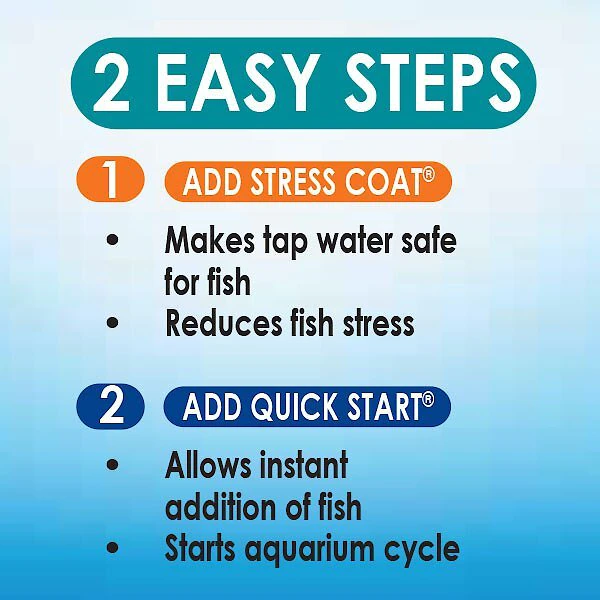 2 EASY STEPS

1 ADD STRESS COAT®

• Makes tap water safe for fish
• Reduces fish stress

2 ADD QUICK START®

• Allows instant addition of fish
• Starts aquarium cycle